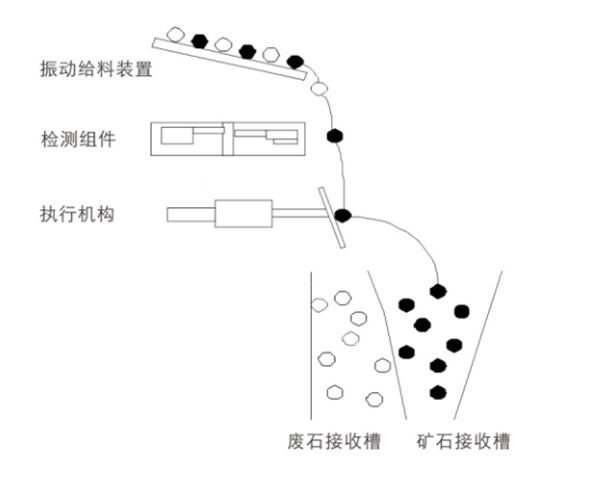 振动给料装置

检测组件

执行机构

废石接收槽

矿石接收槽